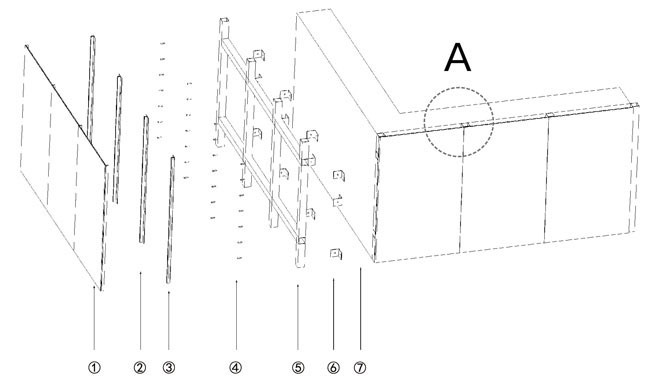 A

①
②
③
④
⑤
⑥
⑦